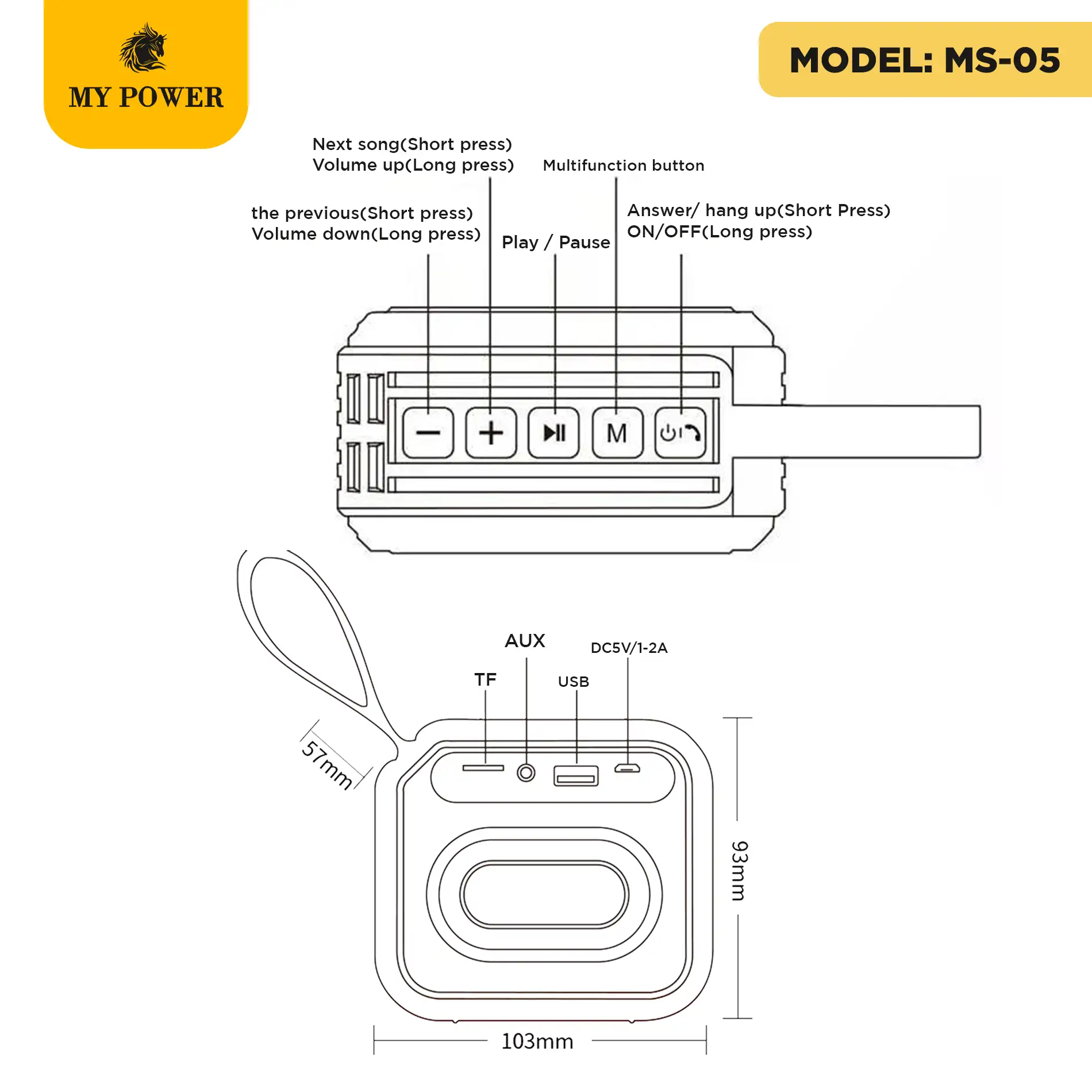 MY POWER

MODEL: MS-05

Next song(Short press)
Volume up(Long press)

Multifunction button

the previous(Short press)
Volume down(Long press)

Play / Pause

Answer/ hang up(Short Press)
ON/OFF(Long press)

M

AUX

DC5V/1-2A

TF

USB

57mm

93mm

103mm